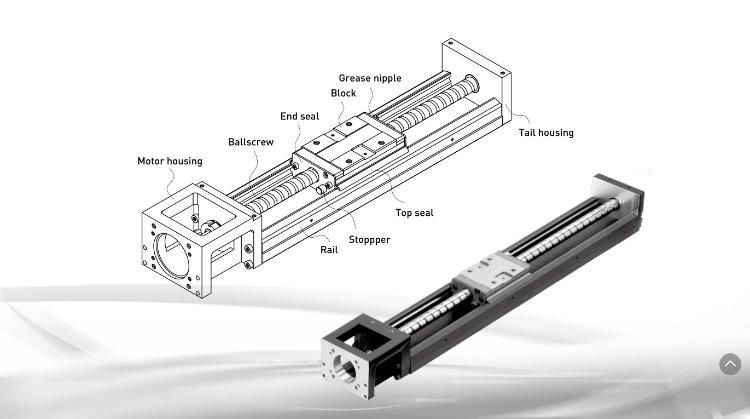 Grease nipple
Block
End seal
Ballscrew
Motor housing
Tail housing
Top seal
Stoppper
Rail