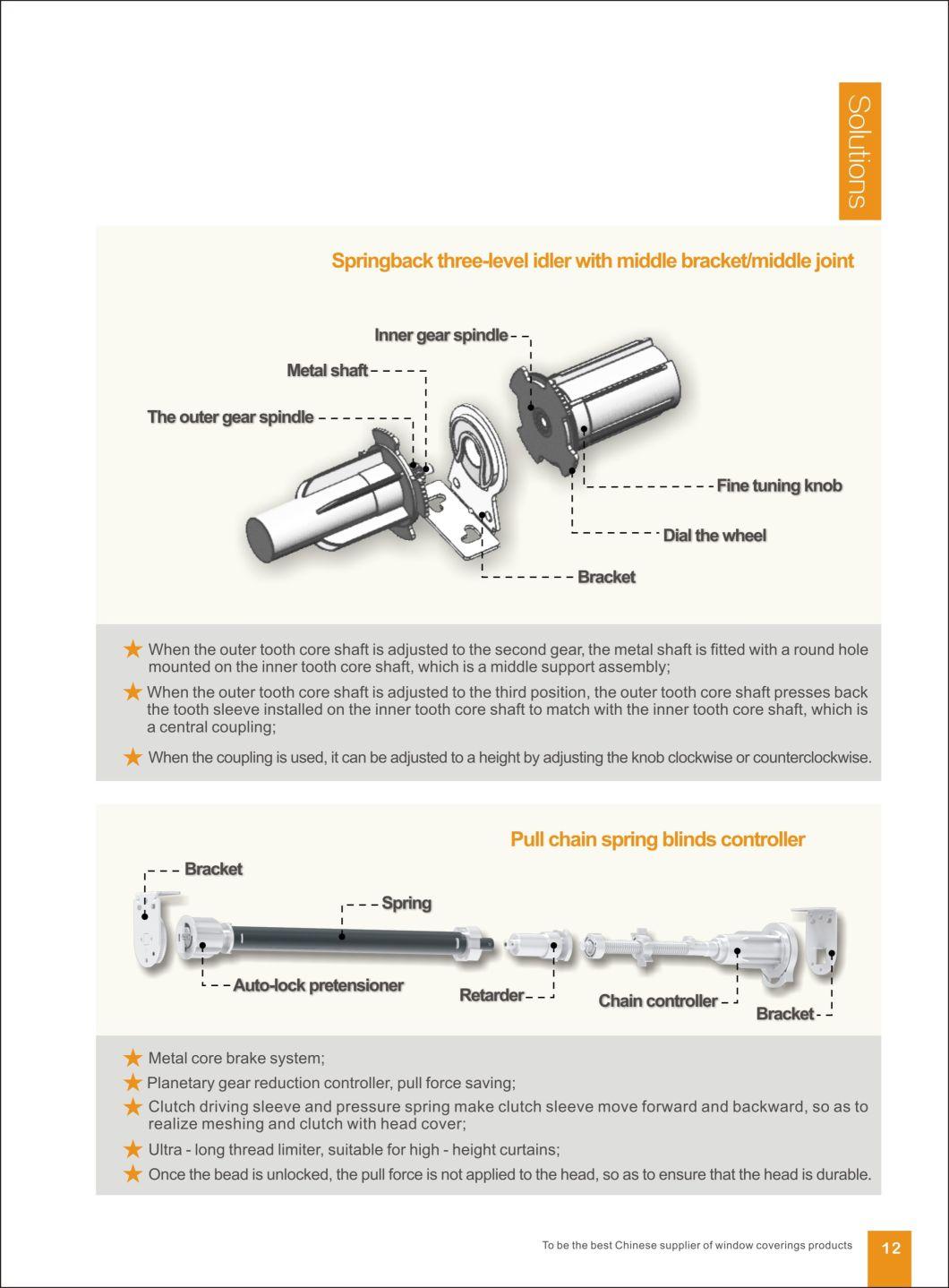 Solutions

Springback three-level idler with middle bracket/middle joint

Inner gear spindle

Metal shaft

The outer gear spindle

Fine tuning knob

Dial the wheel

Bracket

★ When the outer tooth core shaft is adjusted to the second gear, the metal shaft is fitted with a round hole mounted on the inner tooth core shaft, which is a middle support assembly;

★ When the outer tooth core shaft is adjusted to the third position, the outer tooth core shaft presses back the tooth sleeve installed on the inner tooth core shaft to match with the inner tooth core shaft, which is a central coupling;

★ When the coupling is used, it can be adjusted to a height by adjusting the knob clockwise or counterclockwise.

Pull chain spring blinds controller

Bracket

Spring

Auto-lock pretensioner

Retarder

Chain controller

Bracket

★ Metal core brake system;

★ Planetary gear reduction controller, pull force saving;

★ Clutch driving sleeve and pressure spring make clutch sleeve move forward and backward, so as to realize meshing and clutch with head cover;

★ Ultra - long thread limiter, suitable for high - height curtains;

★ Once the bead is unlocked, the pull force is not applied to the head, so as to ensure that the head is durable.

To be the best Chinese supplier of window coverings products

12