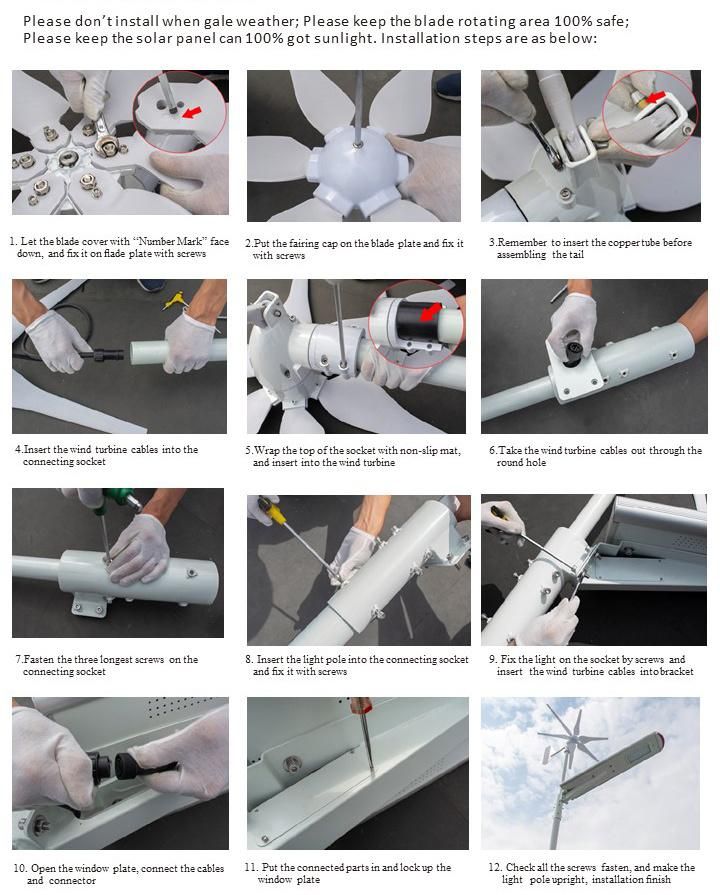 Please don't install when gale weather; Please keep the blade rotating area 100% safe;
Please keep the solar panel can 100% got sunlight. Installation steps are as below:

1. Let the blade cover with "Number Mark" face down, and fix it on flade plate with screws

2.Put the fairing cap on the blade plate and fix it with screws

3.Remember to insert the copper tube before assembling the tail

4.Insert the wind turbine cables into the connecting socket

5.Wrap the top of the socket with non-slip mat, and insert into the wind turbine

6.Take the wind turbine cables out through the round hole

7.Fasten the three longest screws on the connecting socket

8. Insert the light pole into the connecting socket and fix it with screws

9. Fix the light on the socket by screws and insert the wind turbine cables into bracket

10. Open the window plate, connect the cables and connector

11. Put the connected parts in and lock up the window plate

12. Check all the screws fasten, and make the light pole upright, installation finish