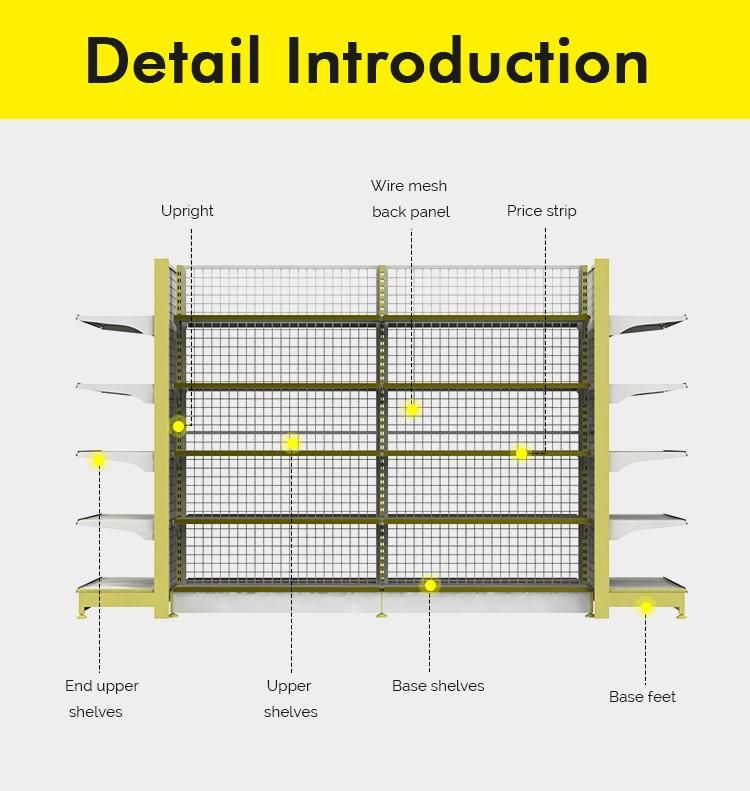 Detail Introduction

Upright

Wire mesh back panel

Price strip

End upper shelves

Upper shelves

Base shelves

Base feet