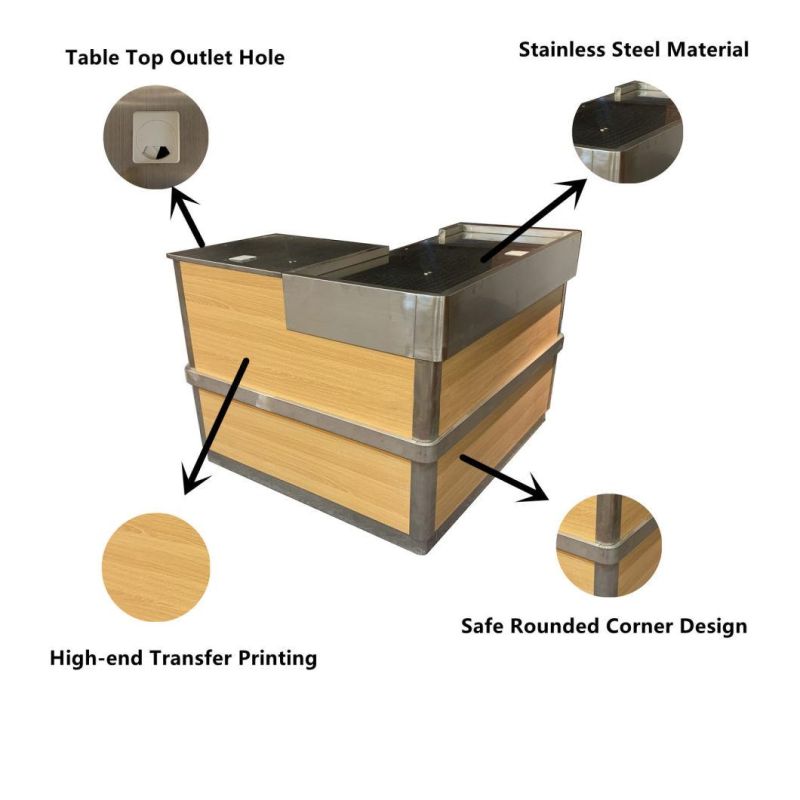 Table Top Outlet Hole

Stainless Steel Material

Safe Rounded Corner Design

High-end Transfer Printing