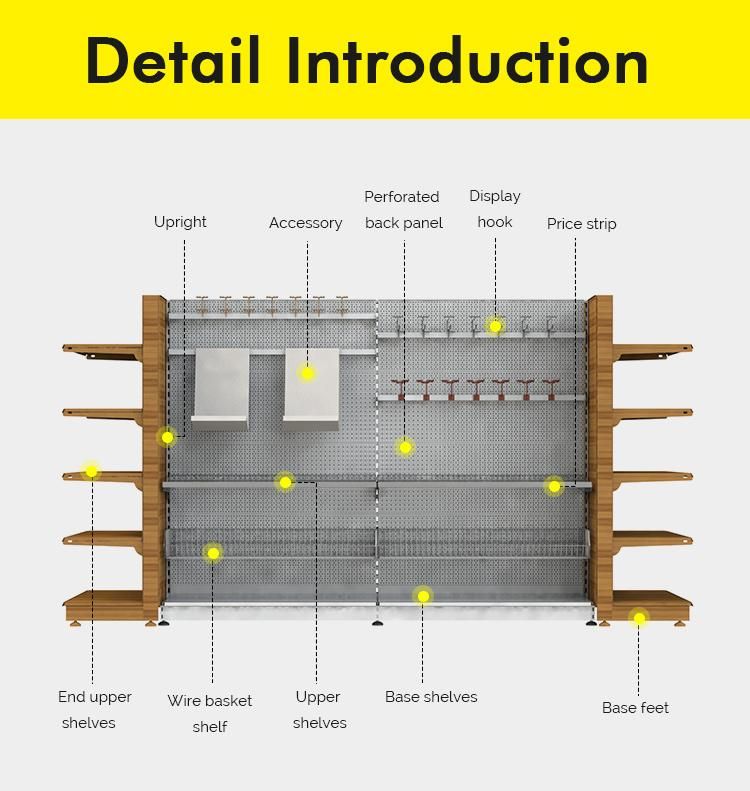 Detail Introduction

Upright

Accessory

Perforated back panel

Display hook

Price strip

End upper shelves

Wire basket shelf

Upper shelves

Base shelves

Base feet