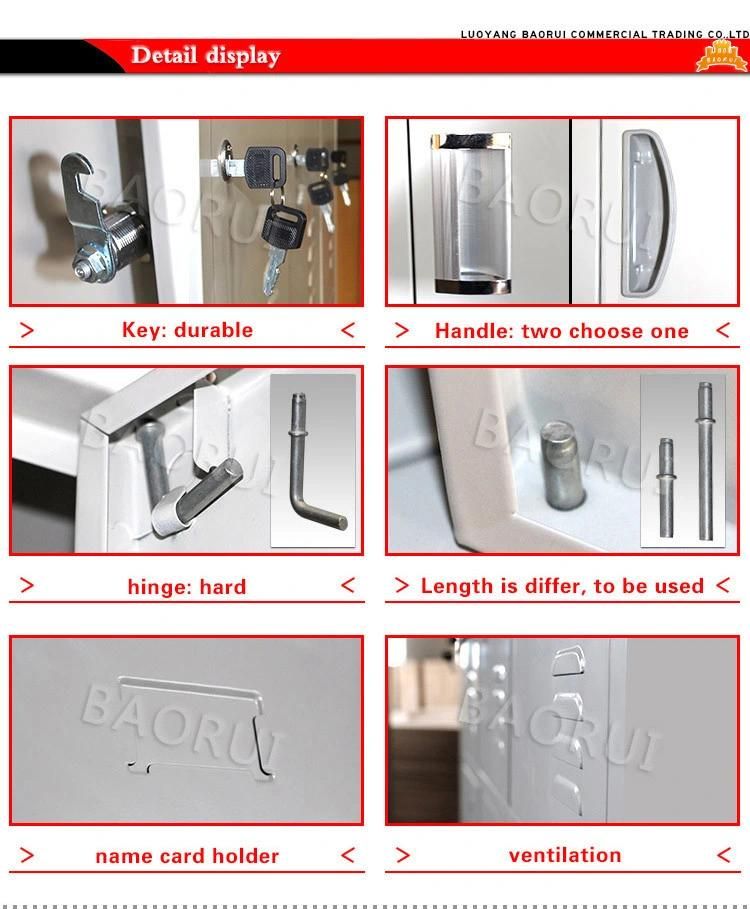 LUOYANG BAORUI COMMERCIAL TRADING CO.,LTD

Detail display

BAORUI

> Key: durable <

BAORUI

> Handle: two choose one <

BAORUI

> hinge: hard <

BAORUI

> Length is differ, to be used <

BAORUI

> name card holder <

BAORUI

> ventilation <