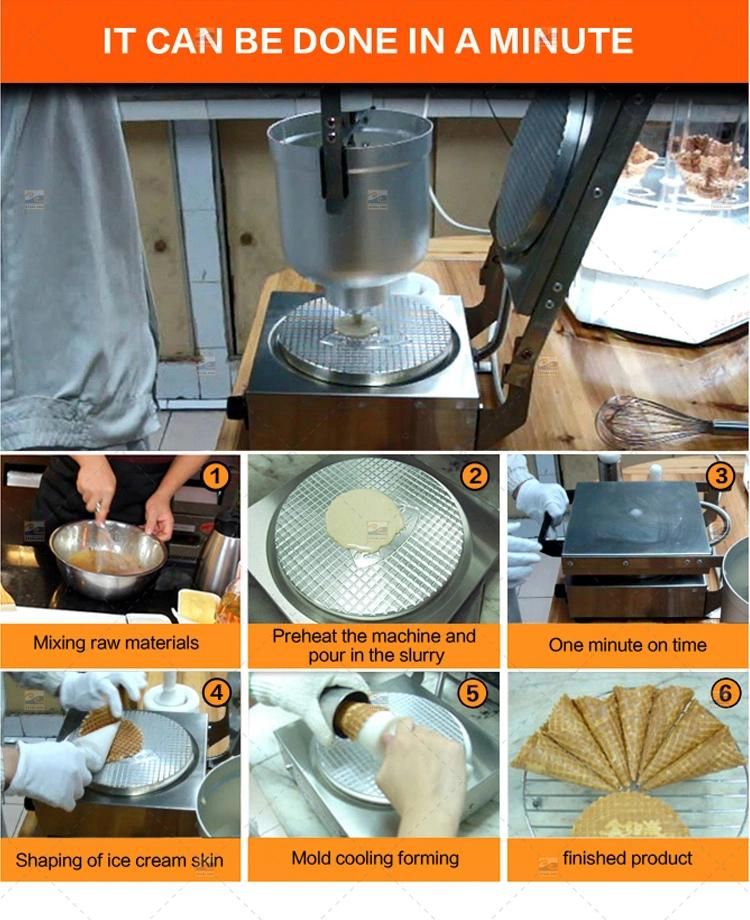 IT CAN BE DONE IN A MINUTE

1
Mixing raw materials

2
Preheat the machine and pour in the slurry

3
One minute on time

4
Shaping of ice cream skin

5
Mold cooling forming

6
finished product