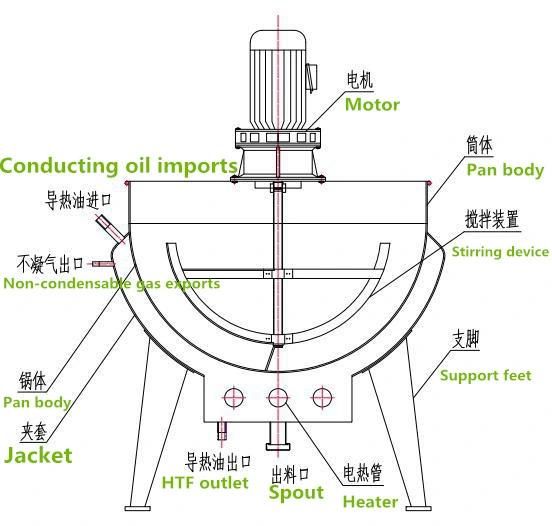 电机
Motor

筒体
Pan body

Conducting oil imports
导热油进口

搅拌装置
Stirring device

不凝气出口
Non-condensable gas exports

支脚
Support feet

锅体
Pan body

夹套
Jacket

导热油出口
HTF outlet

出料口
Spout

电热管
Heater