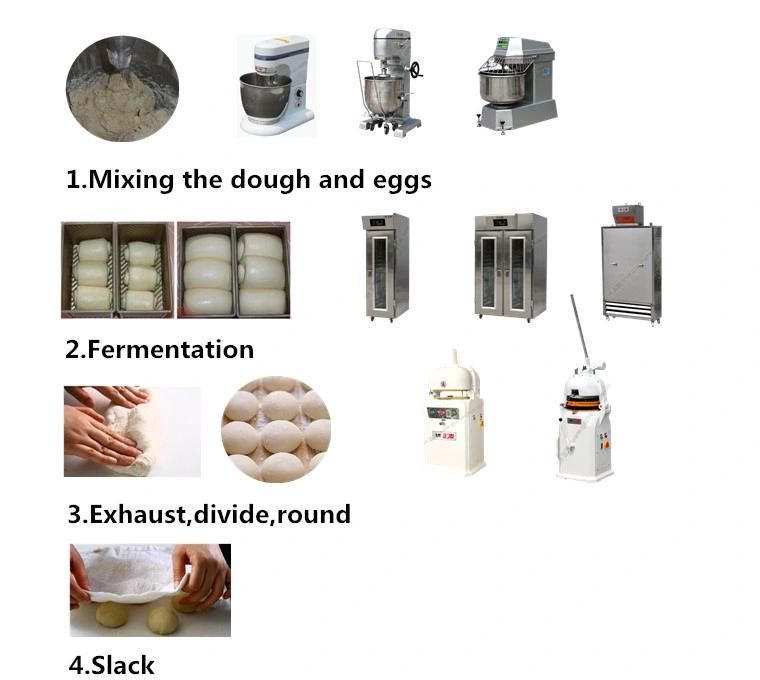 1.Mixing the dough and eggs

2.Fermentation

3.Exhaust,divide,round

4.Slack