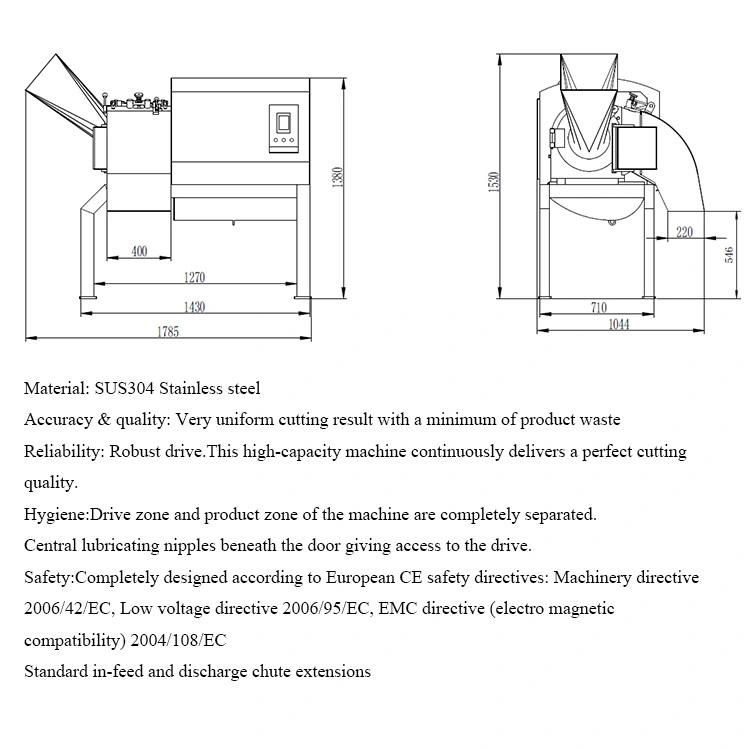 1380

400

1270

1430

1785

1530

220

546

710

1044

Material: SUS304 Stainless steel

Accuracy & quality: Very uniform cutting result with a minimum of product waste

Reliability: Robust drive.This high-capacity machine continuously delivers a perfect cutting quality.

Hygiene:Drive zone and product zone of the machine are completely separated.

Central lubricating nipples beneath the door giving access to the drive.

Safety:Completely designed according to European CE safety directives: Machinery directive 2006/42/EC, Low voltage directive 2006/95/EC, EMC directive (electro magnetic compatibility) 2004/108/EC

Standard in-feed and discharge chute extensions