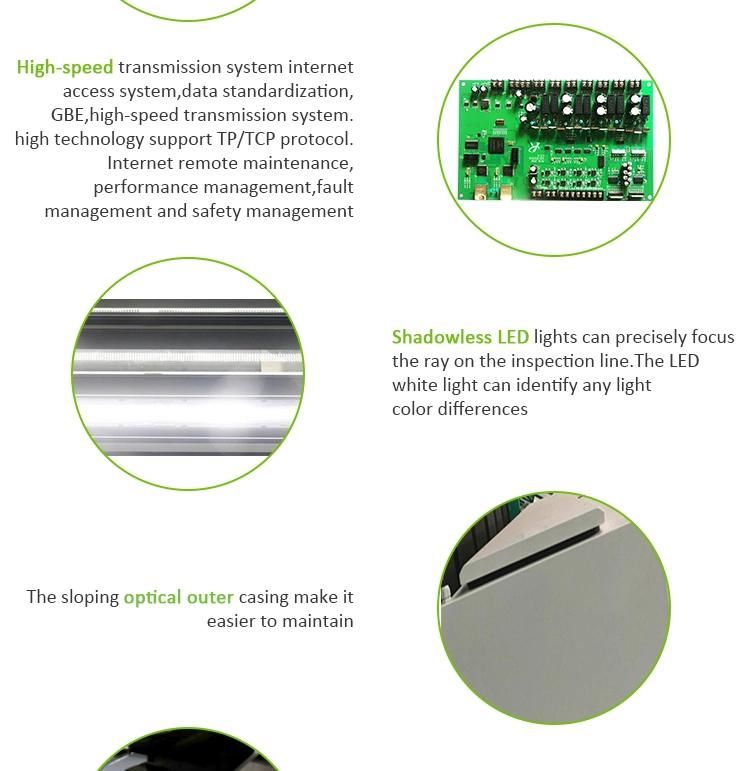 High-speed transmission system internet access system,data standardization, GBE,high-speed transmission system. high technology support TP/TCP protocol. Internet remote maintenance, performance management,fault management and safety management

Shadowless LED lights can precisely focus the ray on the inspection line.The LED white light can identify any light color differences

The sloping optical outer casing make it easier to maintain