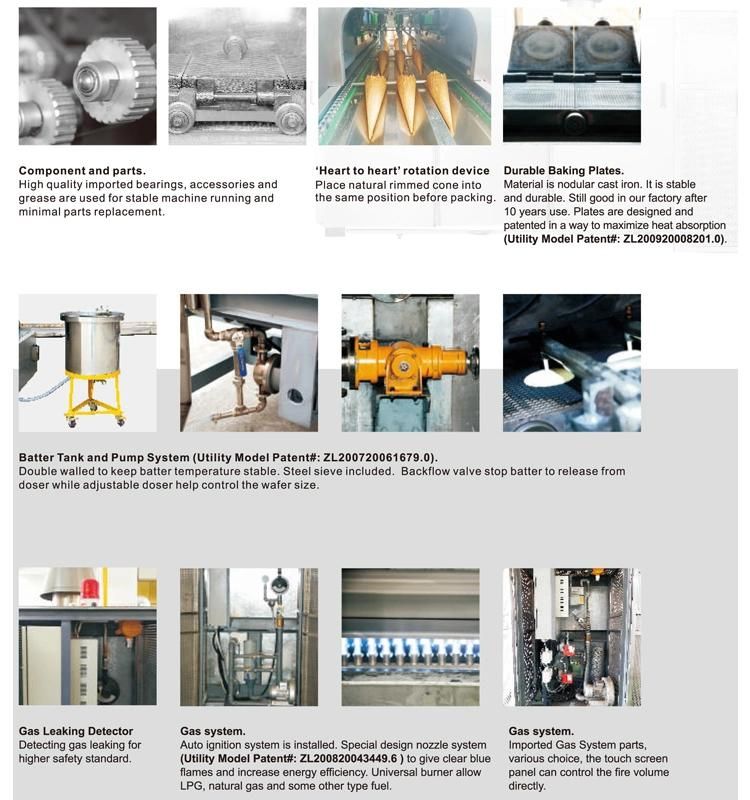 Component and parts.
High quality imported bearings, accessories and grease are used for stable machine running and minimal parts replacement.

'Heart to heart' rotation device
Place natural rimmed cone into the same position before packing.

Durable Baking Plates.
Material is nodular cast iron. It is stable and durable. Still good in our factory after 10 years use. Plates are designed and patented in a way to maximize heat absorption (Utility Model Patent#: ZL200920008201.0).

Batter Tank and Pump System (Utility Model Patent#: ZL200720061679.0).
Double walled to keep batter temperature stable. Steel sieve included. Backflow valve stop batter to release from doser while adjustable doser help control the wafer size.

Gas Leaking Detector
Detecting gas leaking for higher safety standard.

Gas system.
Auto ignition system is installed. Special design nozzle system (Utility Model Patent#: ZL200820043449.6 ) to give clear blue flames and increase energy efficiency. Universal burner allow LPG, natural gas and some other type fuel.

Gas system.
Imported Gas System parts, various choice, the touch screen panel can control the fire volume directly.