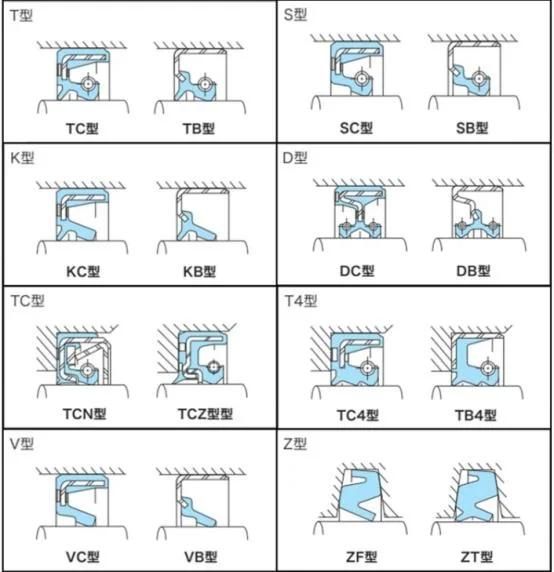 T型

TC型 TB型

S型

SC型 SB型

K型

KC型 KB型

D型

DC型 DB型

TC型

TCN型 TCZ型型

T4型

TC4型 TB4型

V型

VC型 VB型

Z型

ZF型 ZT型