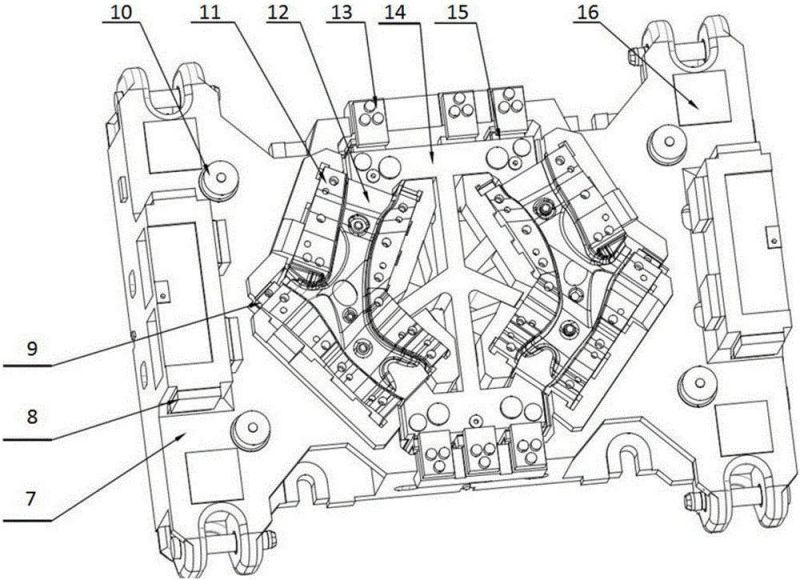 10
11
12
13
14
15
16
9
8
7