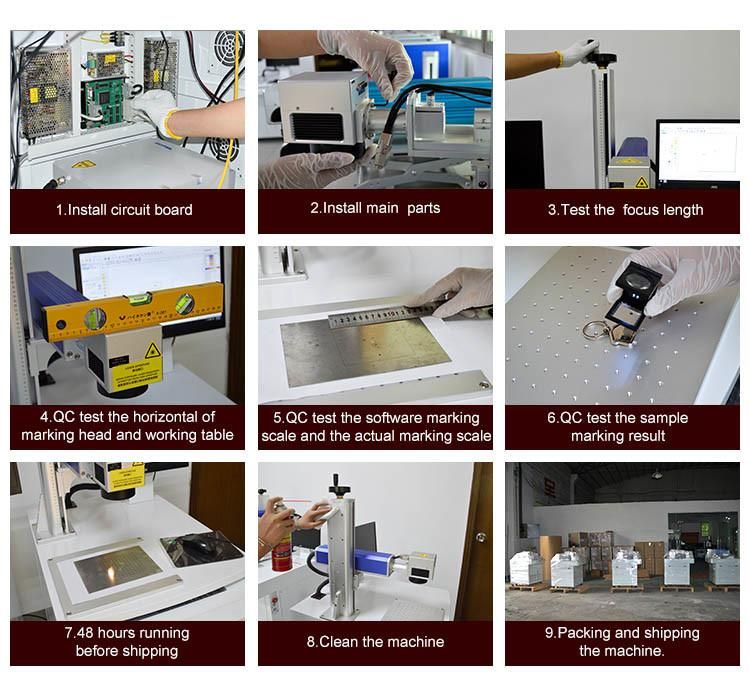 1.Install circuit board

2.Install main parts

3.Test the focus length

4.QC test the horizontal of marking head and working table

5.QC test the software marking scale and the actual marking scale

6.QC test the sample marking result

7.48 hours running before shipping

8.Clean the machine

9.Packing and shipping the machine.