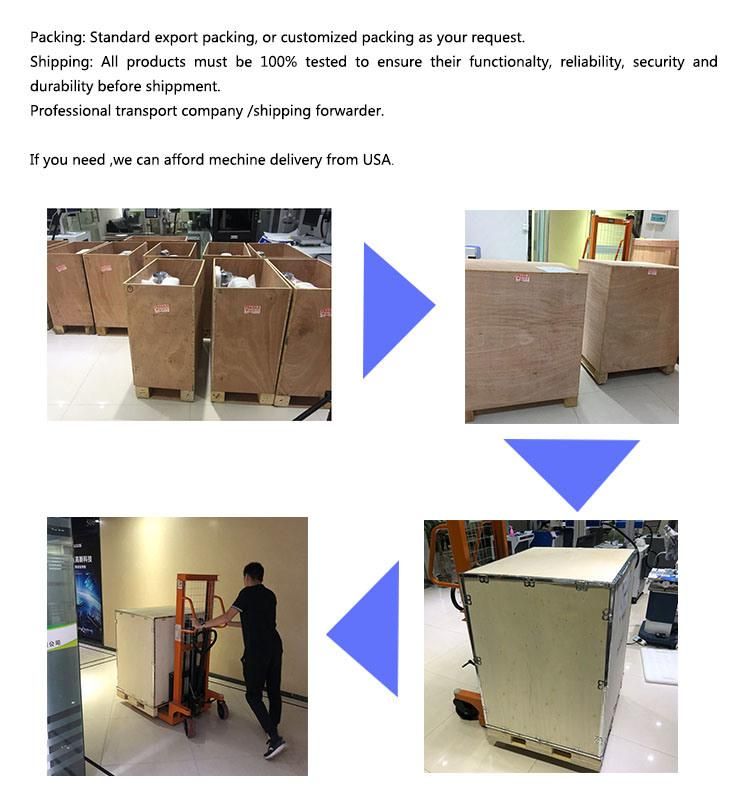 Packing: Standard export packing, or customized packing as your request.
Shipping: All products must be 100% tested to ensure their functionalty, reliability, security and durability before shippment.
Professional transport company /shipping forwarder.

If you need ,we can afford mechine delivery from USA.