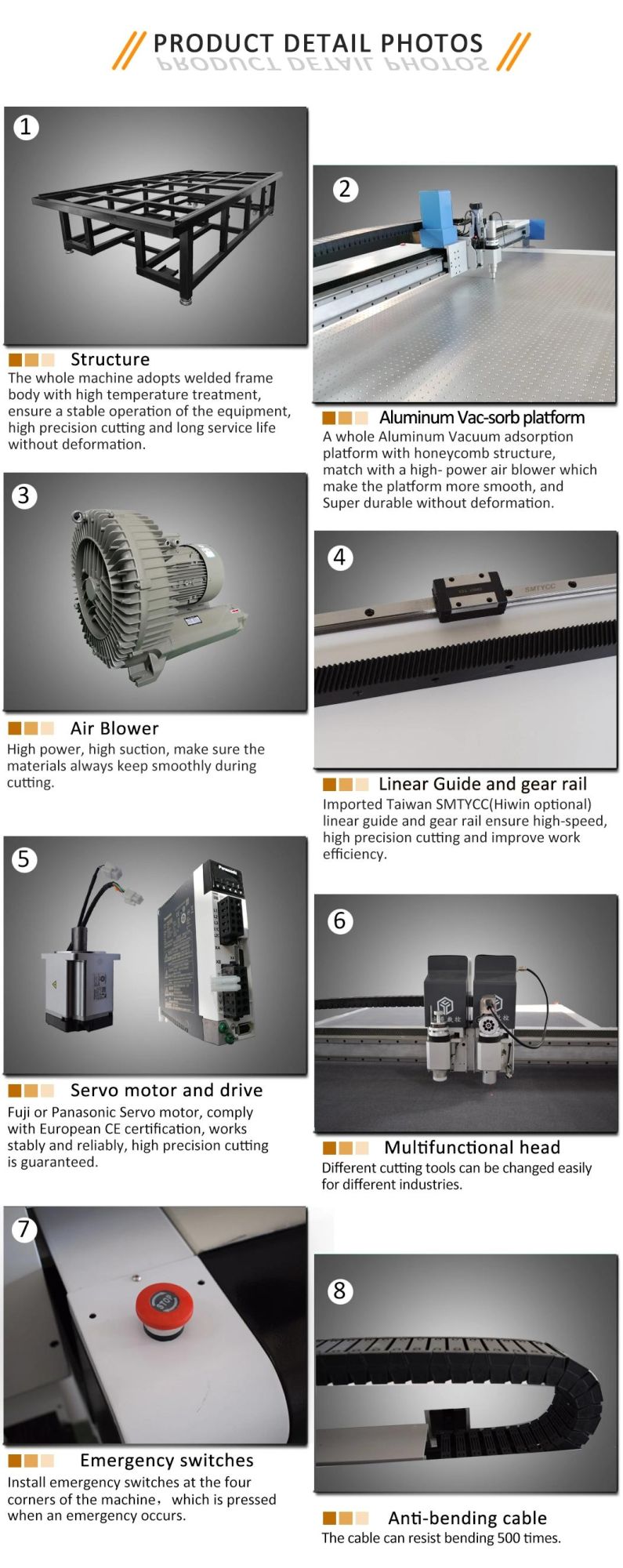 PRODUCT DETAIL PHOTOS

1

Structure
The whole machine adopts welded frame body with high temperature treatment, ensure a stable operation of the equipment, high precision cutting and long service life without deformation.

2

Aluminum Vac-sorb platform
A whole Aluminum Vacuum adsorption platform with honeycomb structure, match with a high- power air blower which make the platform more smooth, and Super durable without deformation.

3

Air Blower
High power, high suction, make sure the materials always keep smoothly during cutting.

4

SMTYCC

Linear Guide and gear rail
Imported Taiwan SMTYCC(Hiwin optional) linear guide and gear rail ensure high-speed, high precision cutting and improve work efficiency.

5

Panasonic

Servo motor and drive
Fuji or Panasonic Servo motor, comply with European CE certification, works stably and reliably, high precision cutting is guaranteed.

6

Multifunctional head
Different cutting tools can be changed easily for different industries.

7

STOP

Emergency switches
Install emergency switches at the four corners of the machine， which is pressed when an emergency occurs.

8

Anti-bending cable
The cable can resist bending 500 times.