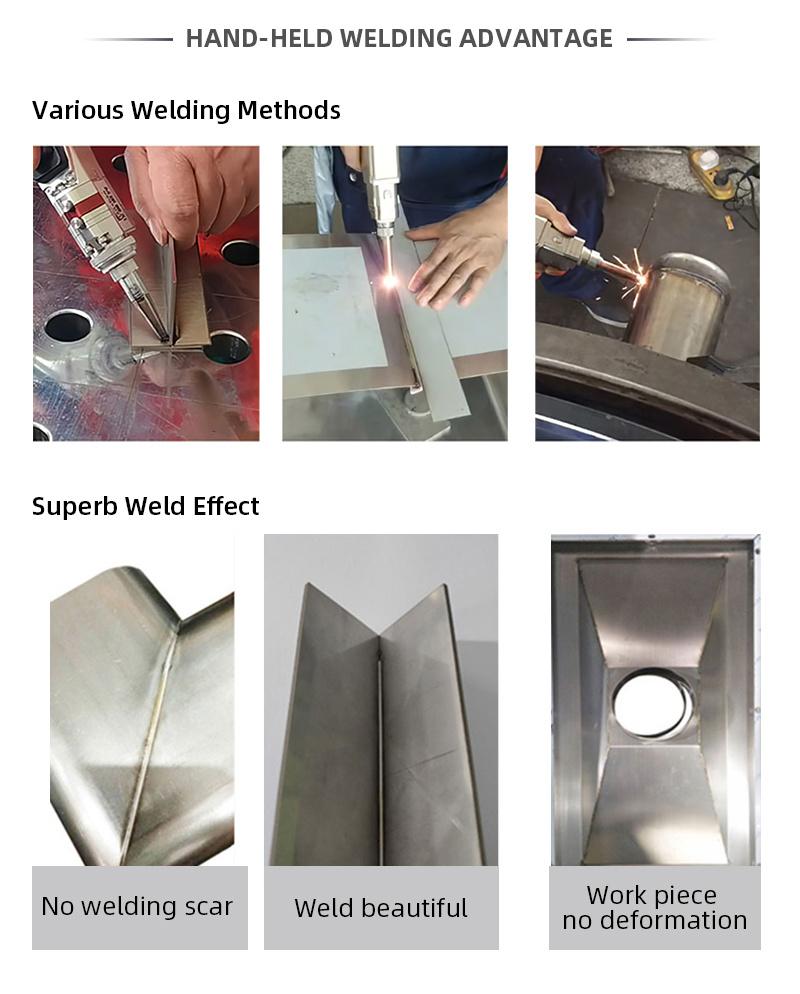 HAND-HELD WELDING ADVANTAGE

Various Welding Methods

Superb Weld Effect

No welding scar

Weld beautiful

Work piece no deformation