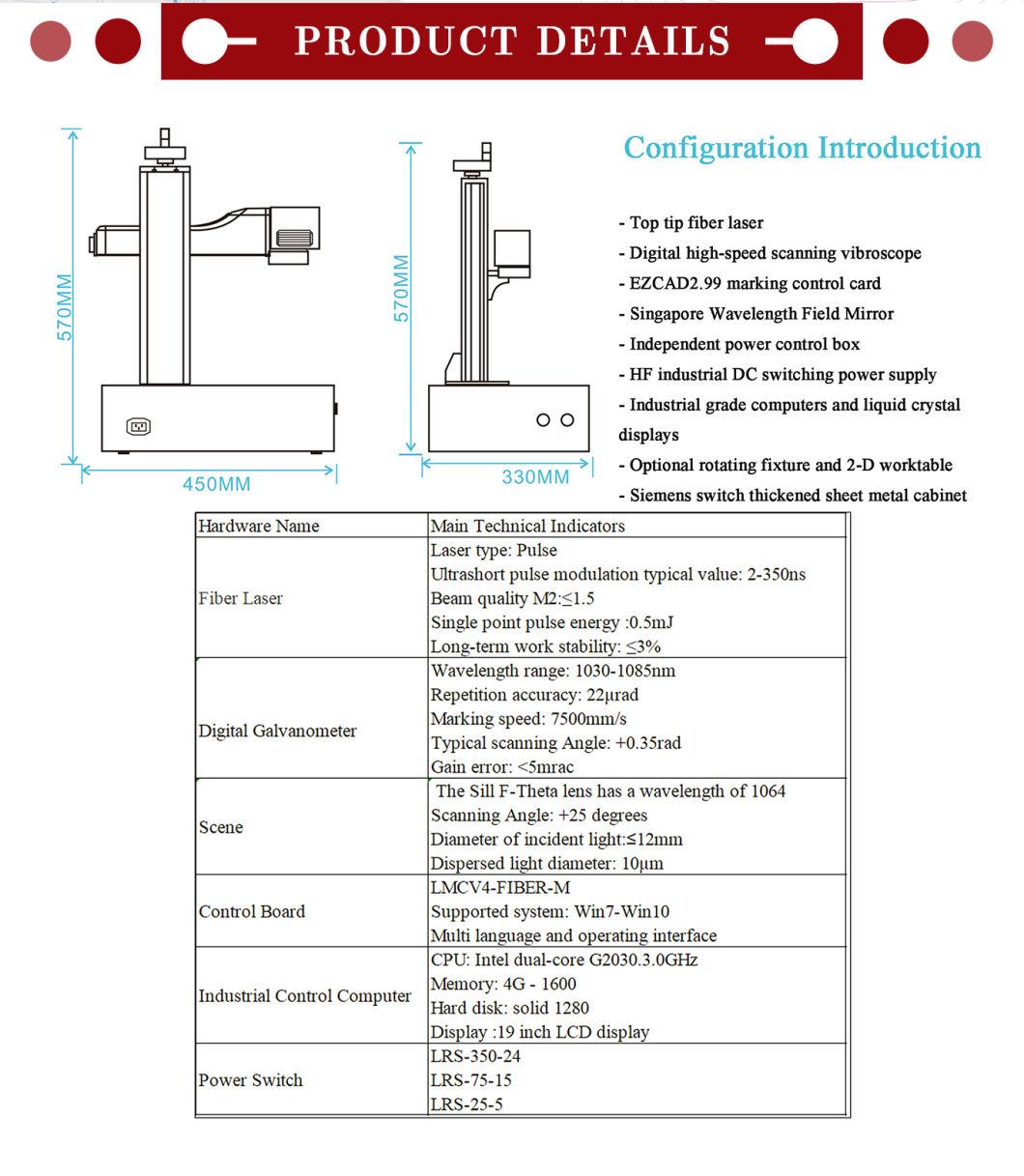 PRODUCT DETAILS

570MM

450MM

570MM

330MM

Configuration Introduction

- Top tip fiber laser
- Digital high-speed scanning vibroscope
- EZCAD2.99 marking control card
- Singapore Wavelength Field Mirror
- Independent power control box
- HF industrial DC switching power supply
- Industrial grade computers and liquid crystal displays
- Optional rotating fixture and 2-D worktable
- Siemens switch thickened sheet metal cabinet

| Hardware Name | Main Technical Indicators |
|---|---|
| Fiber Laser | Laser type: Pulse<br>Ultrashort pulse modulation typical value: 2-350ns<br>Beam quality M2:≤1.5<br>Single point pulse energy :0.5mJ<br>Long-term work stability: ≤3% |
| Digital Galvanometer | Wavelength range: 1030-1085nm<br>Repetition accuracy: 22μrad<br>Marking speed: 7500mm/s<br>Typical scanning Angle: +0.35rad<br>Gain error: <5mrac |
| Scene | The Sill F-Theta lens has a wavelength of 1064<br>Scanning Angle: +25 degrees<br>Diameter of incident light:≤12mm<br>Dispersed light diameter: 10μm |
| Control Board | LMCV4-FIBER-M<br>Supported system: Win7-Win10<br>Multi language and operating interface |
| Industrial Control Computer | CPU: Intel dual-core G2030.3.0GHz<br>Memory: 4G - 1600<br>Hard disk: solid 1280<br>Display :19 inch LCD display |
| Power Switch | LRS-350-24<br>LRS-75-15<br>LRS-25-5 |