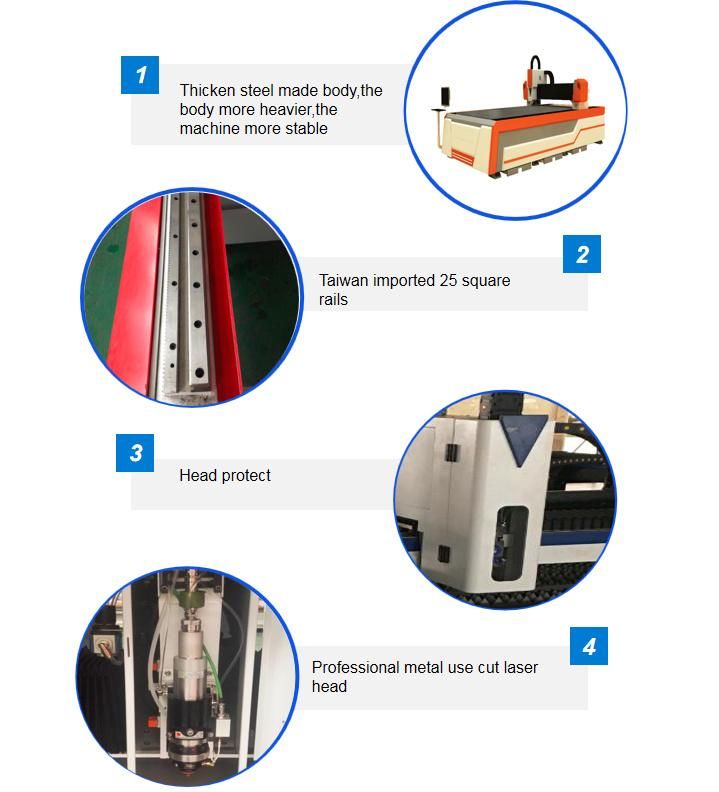 1

Thicken steel made body,the body more heavier,the machine more stable

2

Taiwan imported 25 square rails

3

Head protect

4

Professional metal use cut laser head