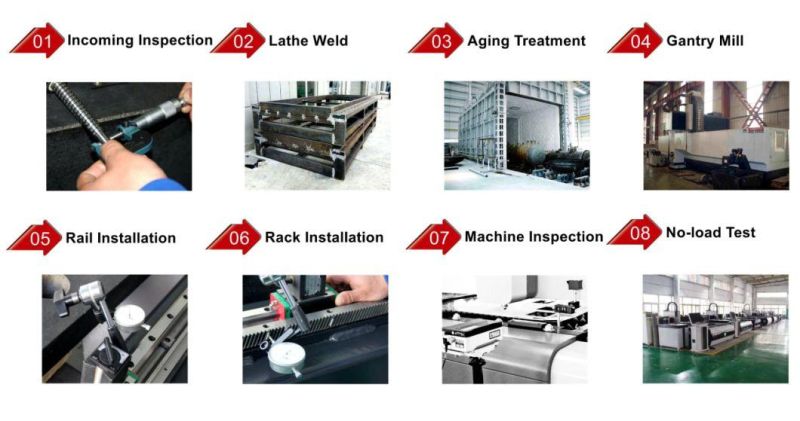 01 Incoming Inspection
02 Lathe Weld
03 Aging Treatment
04 Gantry Mill
05 Rail Installation
06 Rack Installation
07 Machine Inspection
08 No-load Test