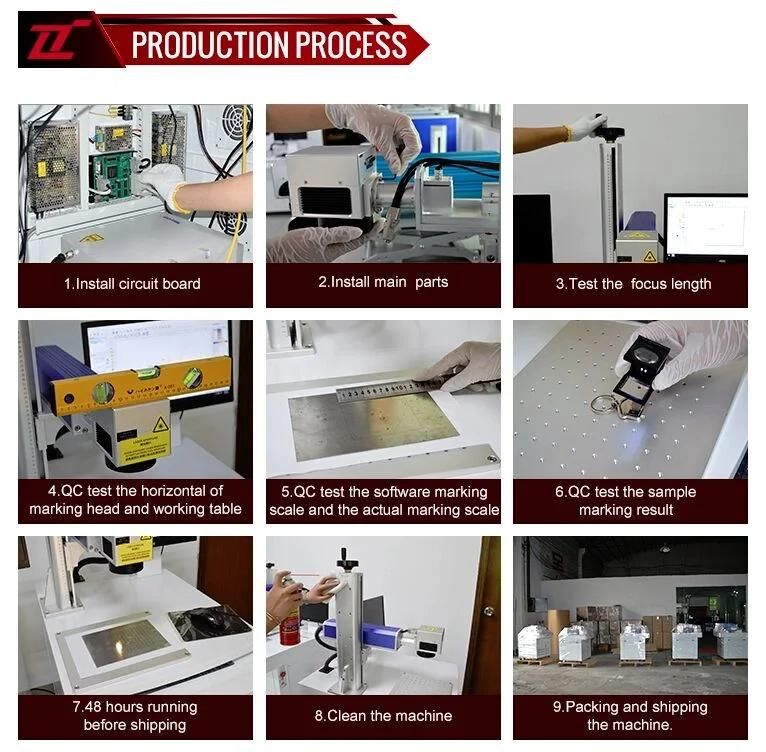 PRODUCTION PROCESS

1.Install circuit board

2.Install main parts

3.Test the focus length

4.QC test the horizontal of marking head and working table

5.QC test the software marking scale and the actual marking scale

6.QC test the sample marking result

7.48 hours running before shipping

8.Clean the machine

9.Packing and shipping the machine.