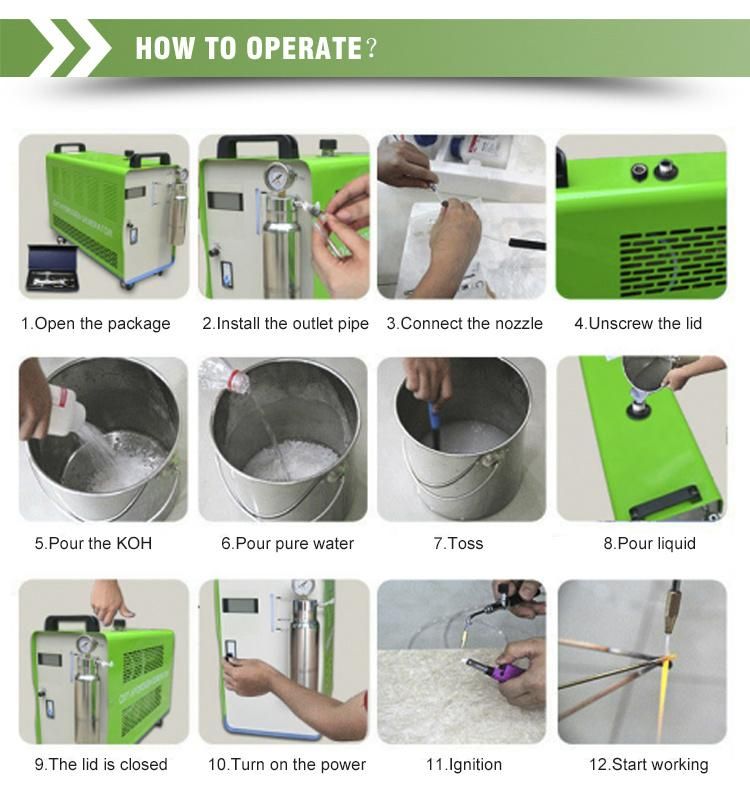 HOW TO OPERATE?

1.Open the package

2.Install the outlet pipe

3.Connect the nozzle

4.Unscrew the lid

5.Pour the KOH

6.Pour pure water

7.Toss

8.Pour liquid

9.The lid is closed

10.Turn on the power

11.Ignition

12.Start working