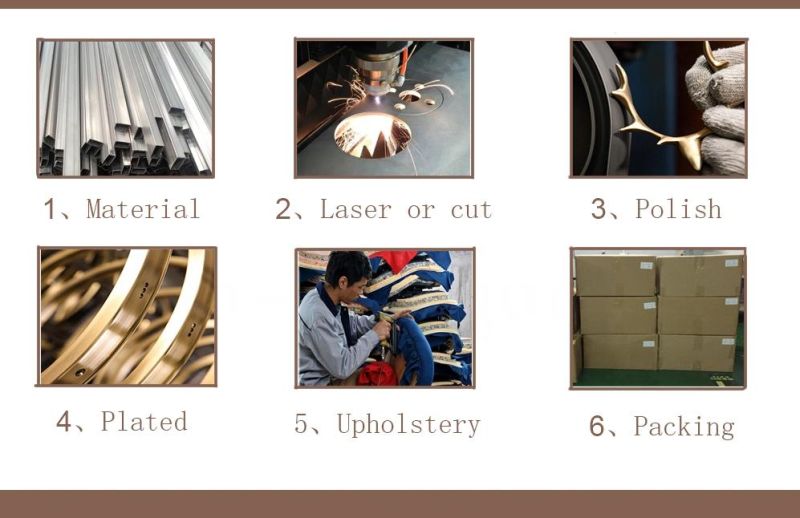 1、Material

2、Laser or cut

3、Polish

4、Plated

5、Upholstery

6、Packing