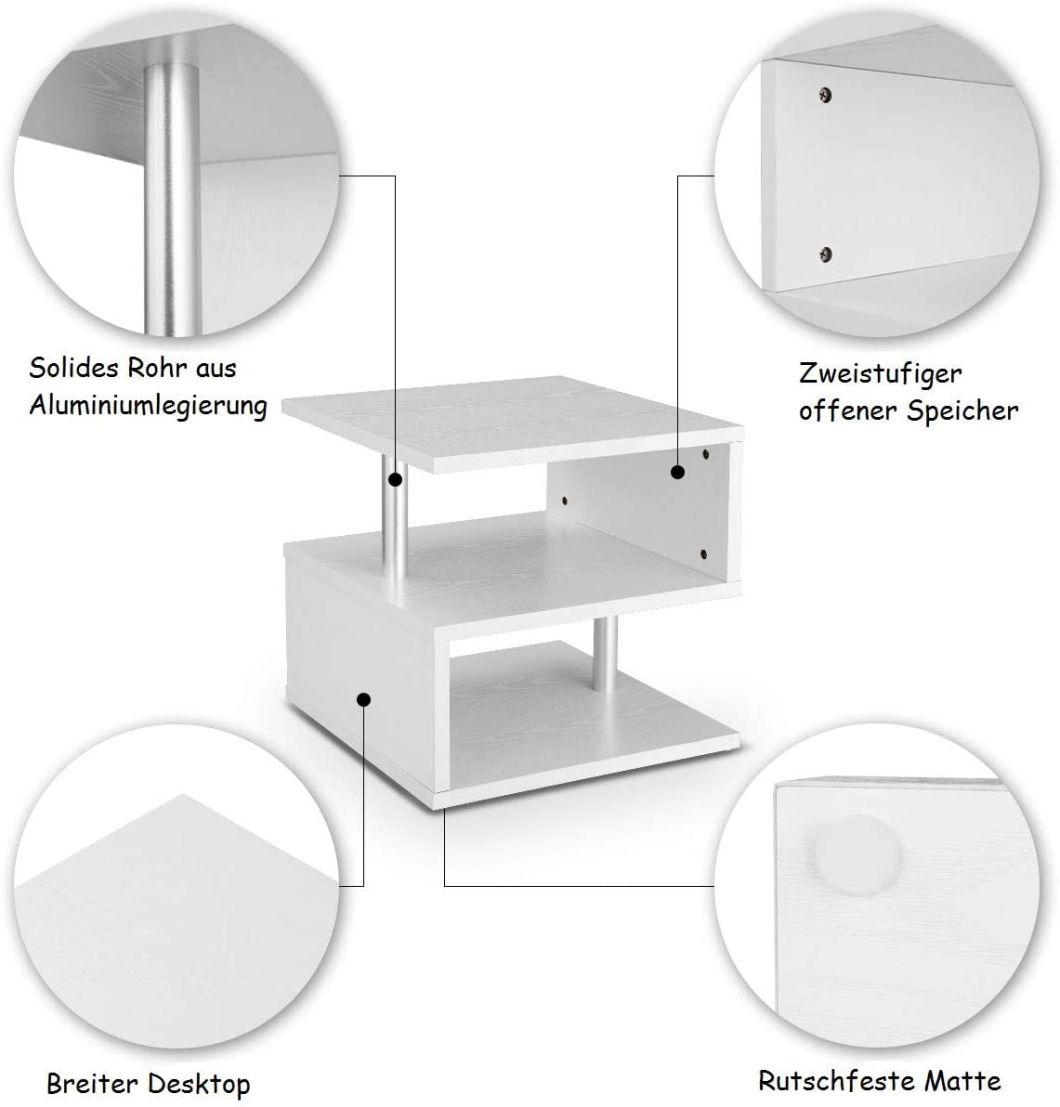 Solides Rohr aus Aluminiumlegierung

Zweistufiger offener Speicher

Breiter Desktop

Rutschfeste Matte