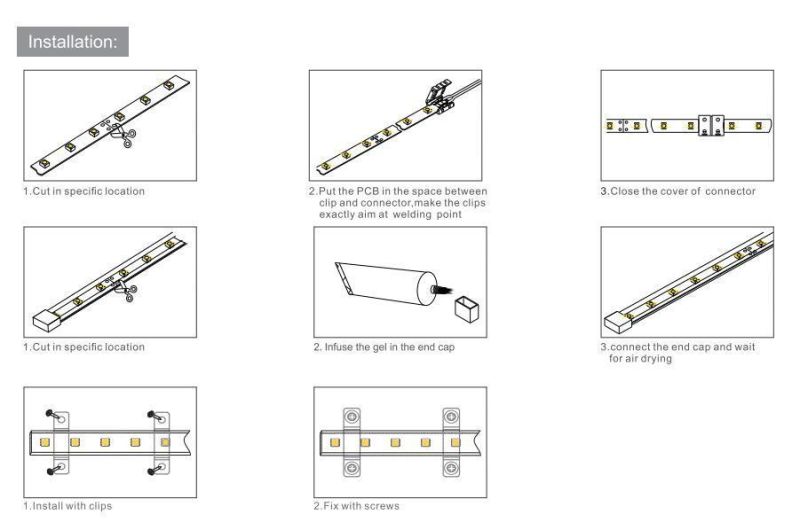 Installation:

1.Cut in specific location

2.Put the PCB in the space between clip and connector,make the clips exactly aim at welding point

3.Close the cover of connector

1.Cut in specific location

2. Infuse the gel in the end cap

3.connect the end cap and wait for air drying

1.Install with clips

2.Fix with screws