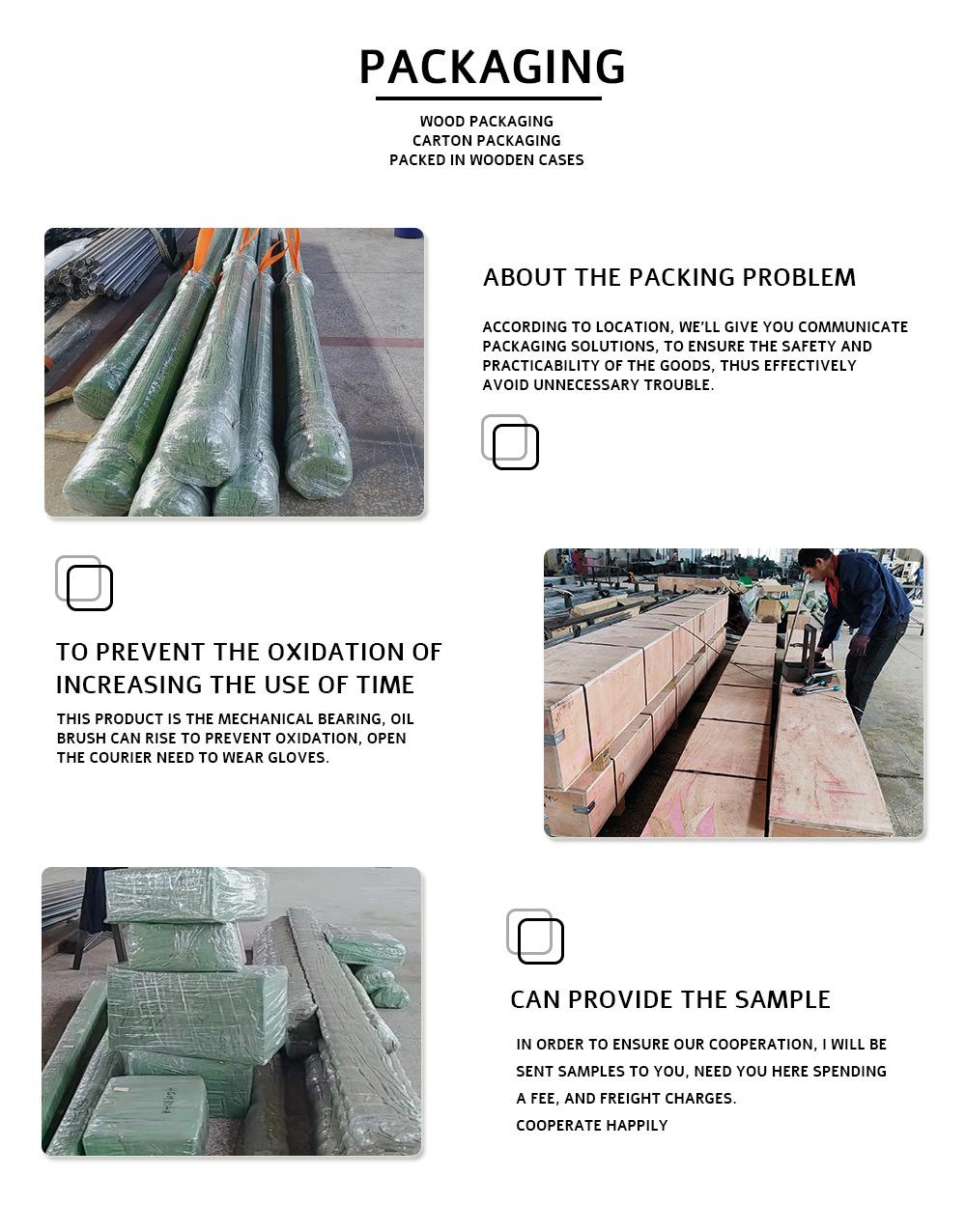 PACKAGING

WOOD PACKAGING
CARTON PACKAGING
PACKED IN WOODEN CASES

ABOUT THE PACKING PROBLEM

ACCORDING TO LOCATION, WE'LL GIVE YOU COMMUNICATE PACKAGING SOLUTIONS, TO ENSURE THE SAFETY AND PRACTICABILITY OF THE GOODS, THUS EFFECTIVELY AVOID UNNECESSARY TROUBLE.

TO PREVENT THE OXIDATION OF INCREASING THE USE OF TIME

THIS PRODUCT IS THE MECHANICAL BEARING, OIL BRUSH CAN RISE TO PREVENT OXIDATION, OPEN THE COURIER NEED TO WEAR GLOVES.

CAN PROVIDE THE SAMPLE

IN ORDER TO ENSURE OUR COOPERATION, I WILL BE SENT SAMPLES TO YOU, NEED YOU HERE SPENDING A FEE, AND FREIGHT CHARGES.
COOPERATE HAPPILY