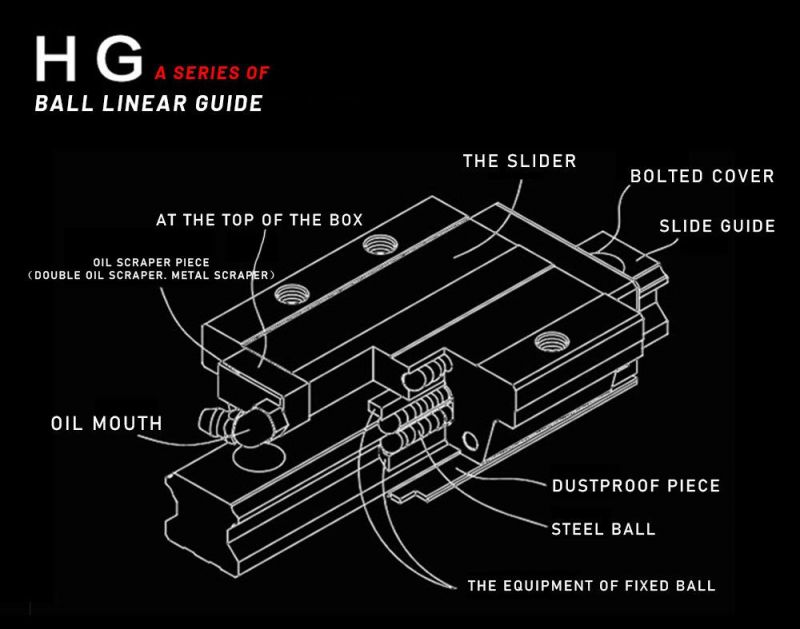 HG A SERIES OF
BALL LINEAR GUIDE

THE SLIDER

BOLTED COVER

AT THE TOP OF THE BOX

SLIDE GUIDE

OIL SCRAPER PIECE
(DOUBLE OIL SCRAPER. METAL SCRAPER)

OIL MOUTH

DUSTPROOF PIECE

STEEL BALL

THE EQUIPMENT OF FIXED BALL