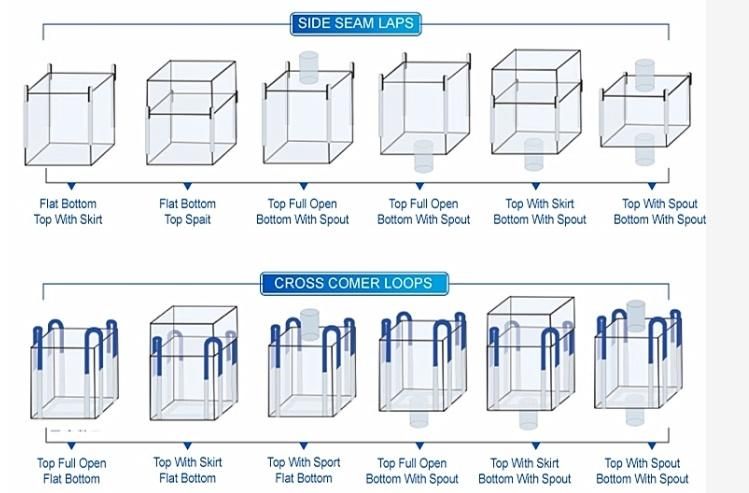 SIDE SEAM LAPS

Flat Bottom
Top With Skirt

Flat Bottom
Top Spait

Top Full Open
Bottom With Spout

Top Full Open
Bottom With Spout

Top With Skirt
Bottom With Spout

Top With Spout
Bottom With Spout

CROSS COMER LOOPS

Top Full Open
Flat Bottom

Top With Skirt
Flat Bottom

Top With Sport
Flat Bottom

Top Full Open
Bottom With Spout

Top With Skirt
Bottom With Spout

Top With Spout
Bottom With Spout