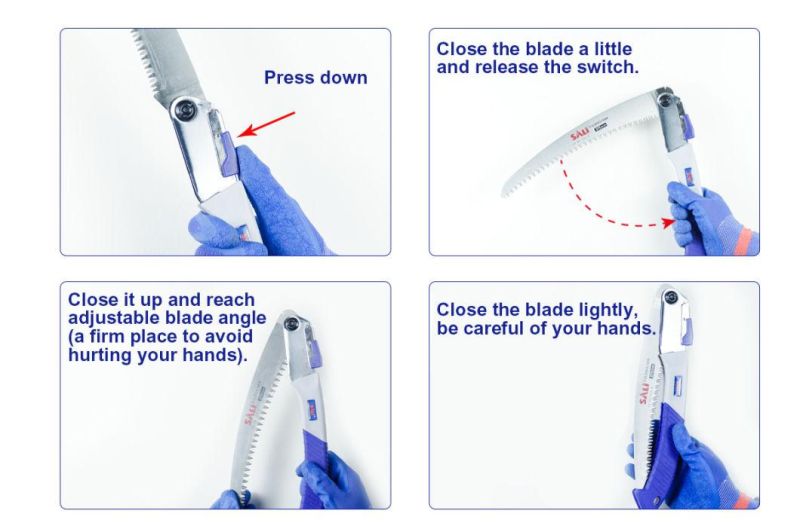 Press down

Close the blade a little and release the switch.

SALI

Close it up and reach adjustable blade angle (a firm place to avoid hurting your hands).

SALI

Close the blade lightly, be careful of your hands.

SALI