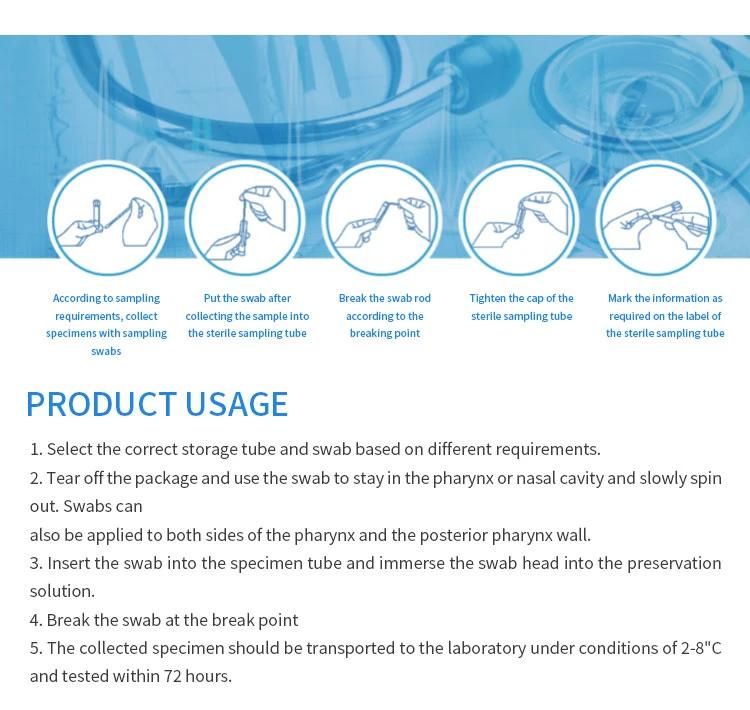 According to sampling requirements, collect specimens with sampling swabs

Put the swab after collecting the sample into the sterile sampling tube

Break the swab rod according to the breaking point

Tighten the cap of the sterile sampling tube

Mark the information as required on the label of the sterile sampling tube

PRODUCT USAGE

1. Select the correct storage tube and swab based on different requirements.
2. Tear off the package and use the swab to stay in the pharynx or nasal cavity and slowly spin out. Swabs can
also be applied to both sides of the pharynx and the posterior pharynx wall.
3. Insert the swab into the specimen tube and immerse the swab head into the preservation solution.
4. Break the swab at the break point
5. The collected specimen should be transported to the laboratory under conditions of 2-8"C and tested within 72 hours.