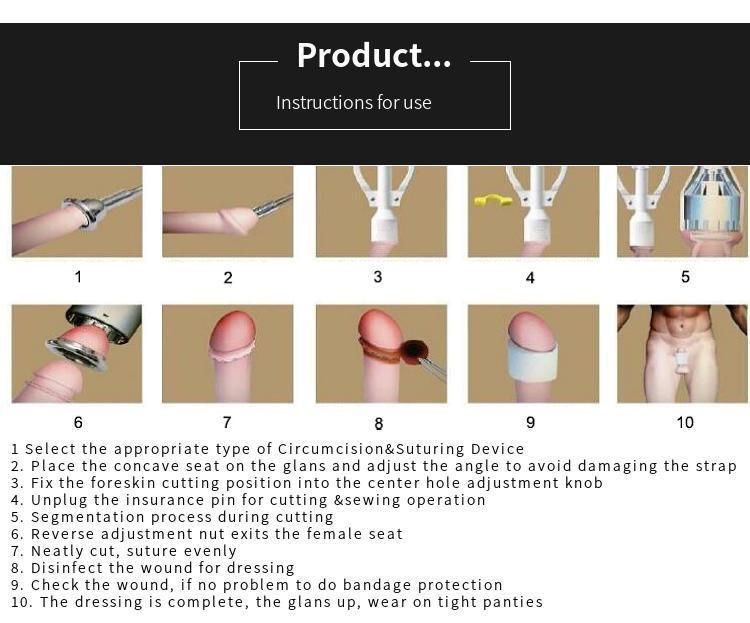 Product...

Instructions for use

1

2

3

4

5

6

7

8

9

10

1 Select the appropriate type of Circumcision&Suturing Device
2. Place the concave seat on the glans and adjust the angle to avoid damaging the strap
3. Fix the foreskin cutting position into the center hole adjustment knob
4. Unplug the insurance pin for cutting &sewing operation
5. Segmentation process during cutting
6. Reverse adjustment nut exits the female seat
7. Neatly cut, suture evenly
8. Disinfect the wound for dressing
9. Check the wound, if no problem to do bandage protection
10. The dressing is complete, the glans up, wear on tight panties