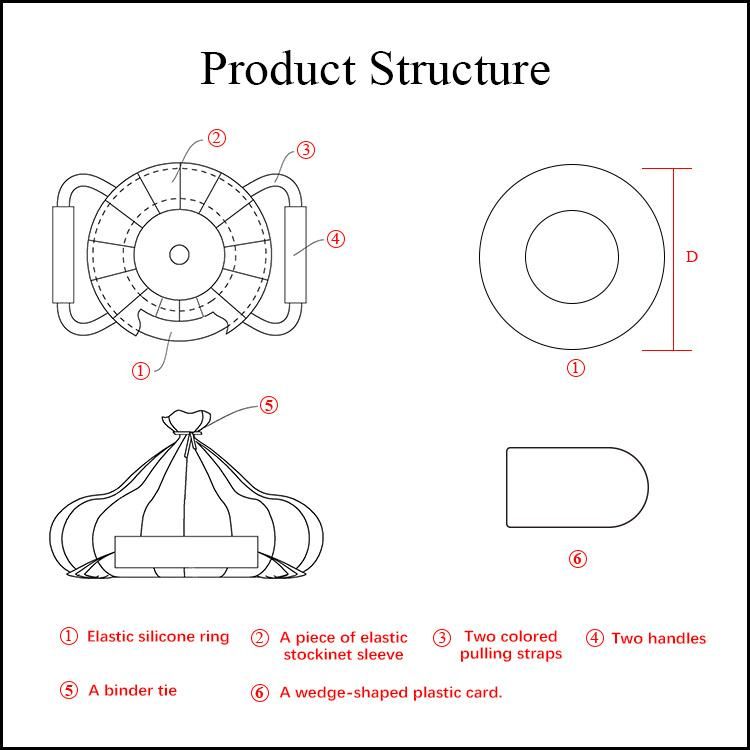 Product Structure

②

③

④

①

D

①

⑤

⑥

① Elastic silicone ring

② A piece of elastic stockinet sleeve

③ Two colored pulling straps

④ Two handles

⑤ A binder tie

⑥ A wedge-shaped plastic card.