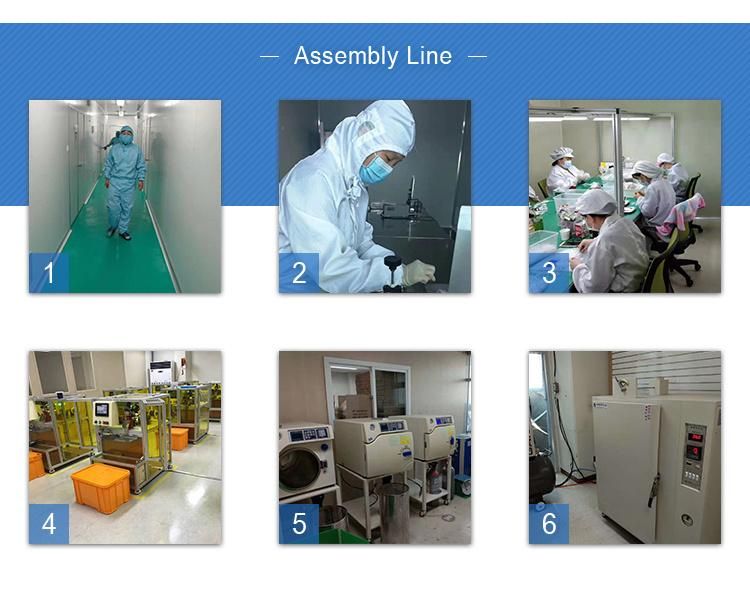 — Assembly Line —

1

2

3

4

5

6