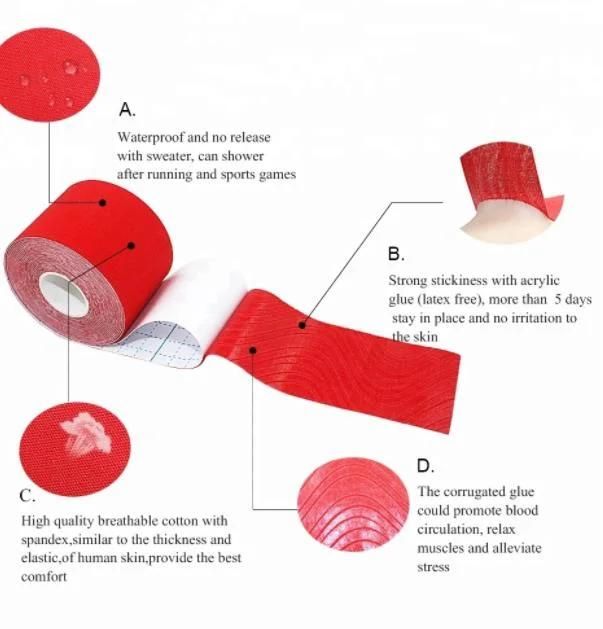 A.

Waterproof and no release with sweater, can shower after running and sports games

B.

Strong stickiness with acrylic glue (latex free), more than 5 days stay in place and no irritation to the skin

C.

High quality breathable cotton with spandex,similar to the thickness and elastic,of human skin,provide the best comfort

D.

The corrugated glue could promote blood circulation, relax muscles and alleviate stress